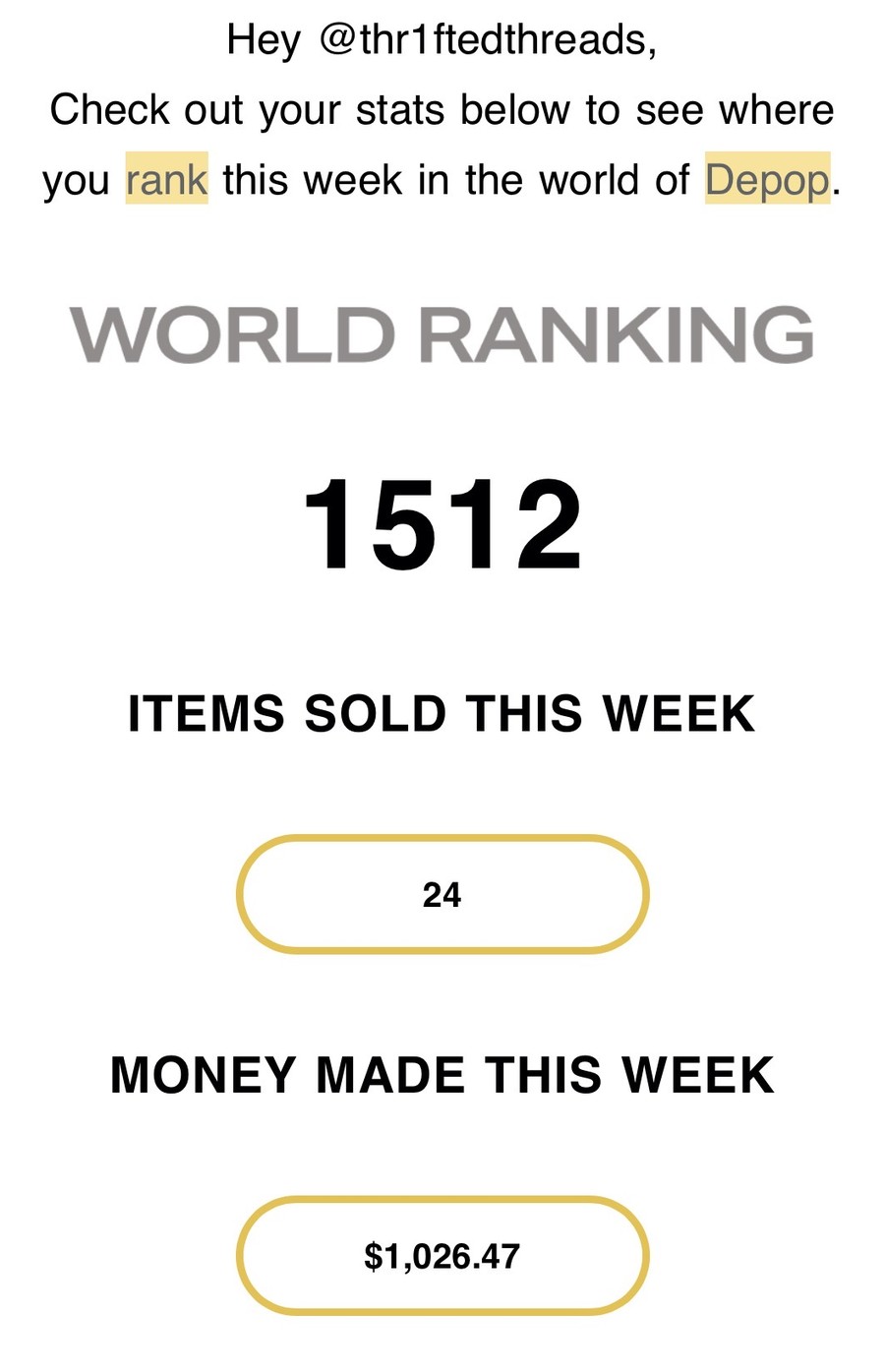 Hey @thr1ftedthreads,
Check out your stats below to see where you rank this week in the world of Depop.

WORLD RANKING

1512

ITEMS SOLD THIS WEEK

24

MONEY MADE THIS WEEK

$1,026.47